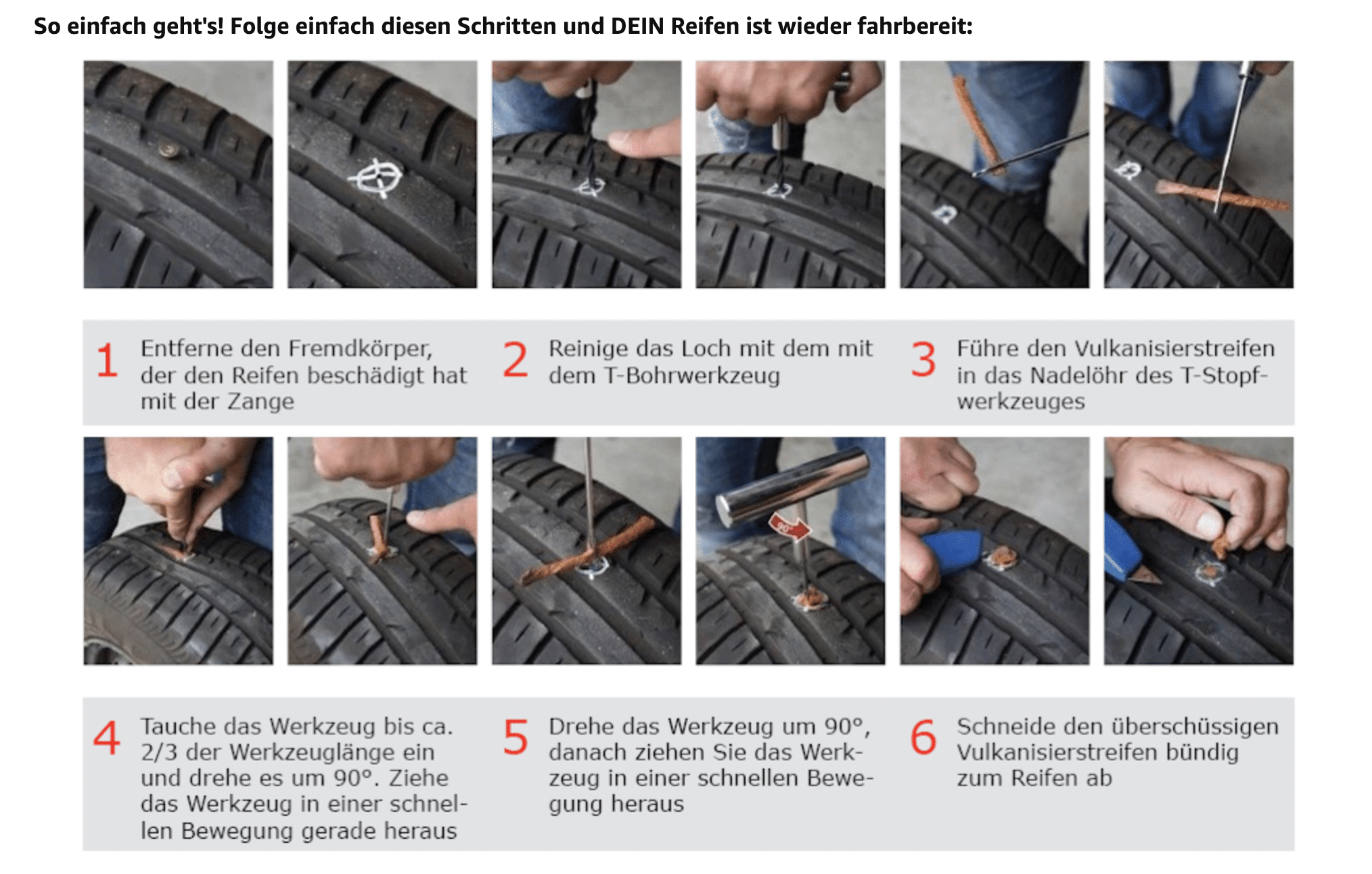 So einfach geht's! Folge einfach diesen Schritten und DEIN Reifen ist wieder fahrbereit:

1 Entferne den Fremdkörper, der den Reifen beschädigt hat mit der Zange

2 Reinige das Loch mit dem mit dem T-Bohrwerkzeug

3 Führe den Vulkanisierstreifen in das Nadelöhr des T-Stopfwerkzeuges

90°

4 Tauche das Werkzeug bis ca. 2/3 der Werkzeuglänge ein und drehe es um 90°. Ziehe das Werkzeug in einer schnellen Bewegung gerade heraus

5 Drehe das Werkzeug um 90°, danach ziehen Sie das Werkzeug in einer schnellen Bewegung heraus

6 Schneide den überschüssigen Vulkanisierstreifen bündig zum Reifen ab